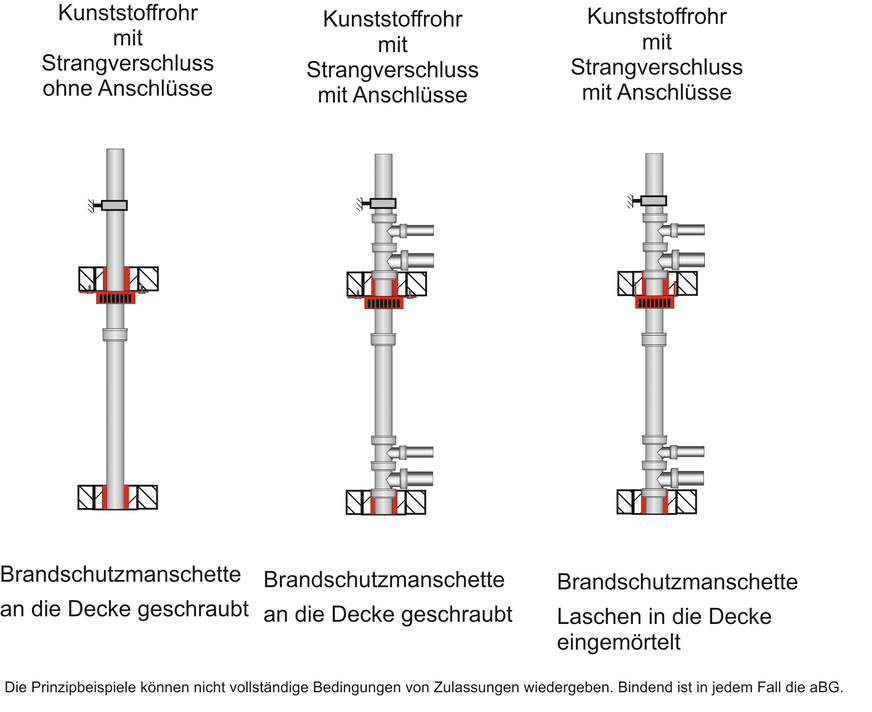 Kunststoffrohr
mit
Strangverschluss
ohne Anschlüsse

Kunststoffrohr
mit
Strangverschluss
mit Anschlüsse

Kunststoffrohr
mit
Strangverschluss
mit Anschlüsse

Brandschutzmanschette
an die Decke geschraubt

Brandschutzmanschette
an die Decke geschraubt

Brandschutzmanschette
Laschen in die Decke
eingemörtelt

Die Prinzipbeispiele können nicht vollständige Bedingungen von Zulassungen wiedergeben. Bindend ist in jedem Fall die aBG.