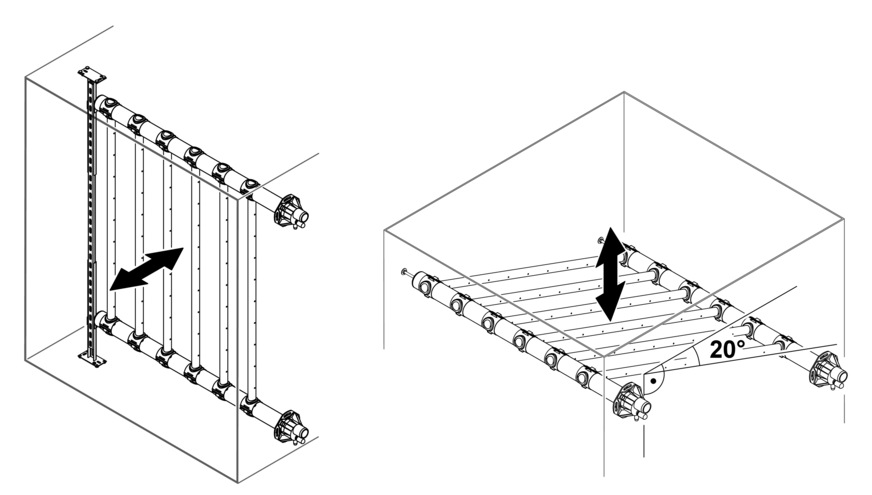 20°