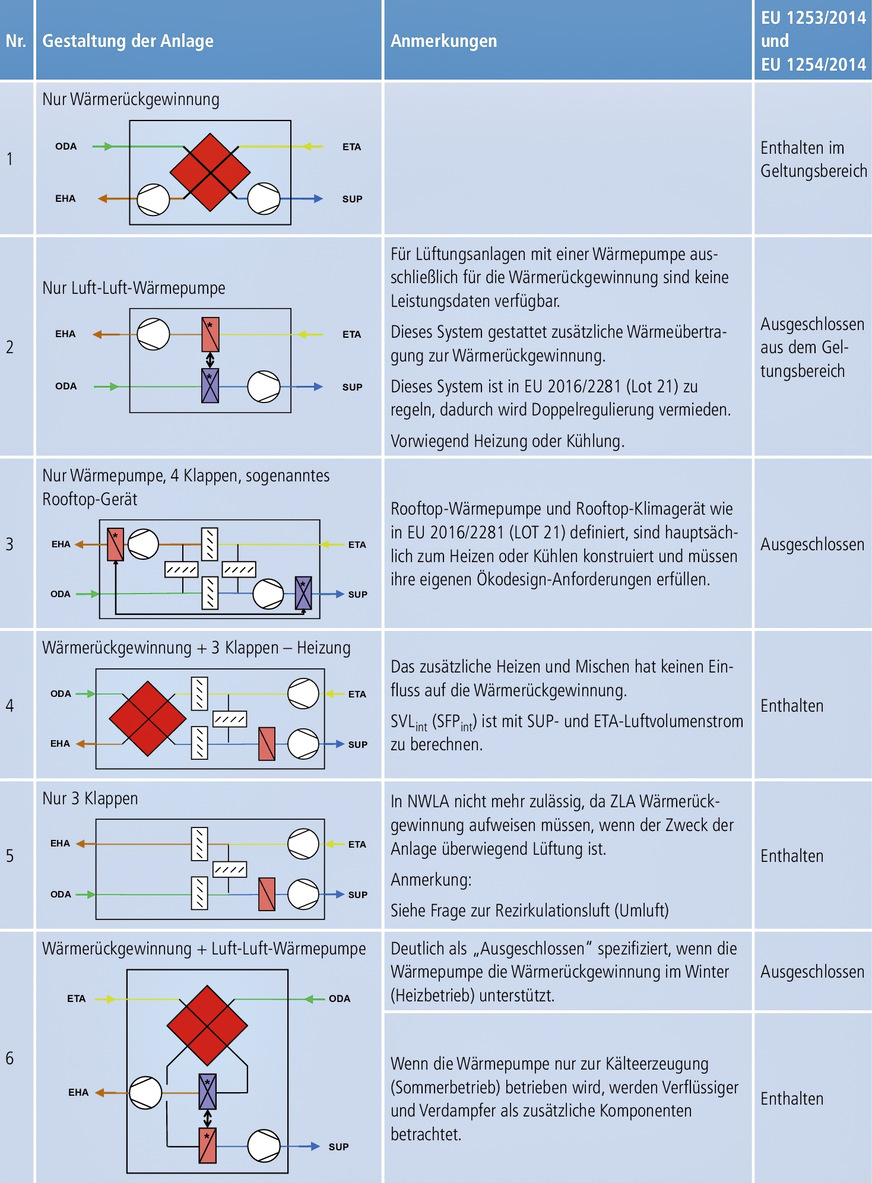 | Nr. | Gestaltung der Anlage | Anmerkungen | EU 1253/2014 und EU 1254/2014 |
|---|---|---|---|
| 1 | Nur Wärmerückgewinnung ODA ETA EHA SUP | | Enthalten im Geltungsbereich |
| 2 | Nur Luft-Luft-Wärmepumpe EHA ETA ODA SUP | Für Lüftungsanlagen mit einer Wärmepumpe ausschließlich für die Wärmerückgewinnung sind keine Leistungsdaten verfügbar. Dieses System gestattet zusätzliche Wärmeübertragung zur Wärmerückgewinnung. Dieses System ist in EU 2016/2281 (Lot 21) zu regeln, dadurch wird Doppelregulierung vermieden. Vorwiegend Heizung oder Kühlung. | Ausgeschlossen aus dem Geltungsbereich |
| 3 | Nur Wärmepumpe, 4 Klappen, sogenanntes Rooftop-Gerät EHA ETA ODA SUP | Rooftop-Wärmepumpe und Rooftop-Klimagerät wie in EU 2016/2281 (LOT 21) definiert, sind hauptsächlich zum Heizen oder Kühlen konstruiert und müssen ihre eigenen Ökodesign-Anforderungen erfüllen. | Ausgeschlossen |
| 4 | Wärmerückgewinnung + 3 Klappen – Heizung ODA ETA EHA SUP | Das zusätzliche Heizen und Mischen hat keinen Einfluss auf die Wärmerückgewinnung. $SVL_{int}$ ($SFP_{int}$) ist mit SUP- und ETA-Luftvolumenstrom zu berechnen. | Enthalten |
| 5 | Nur 3 Klappen EHA ETA ODA SUP | In NWLA nicht mehr zulässig, da ZLA Wärmerückgewinnung aufweisen müssen, wenn der Zweck der Anlage überwiegend Lüftung ist. Anmerkung: Siehe Frage zur Rezirkulationsluft (Umluft) | Enthalten |
| 6 | Wärmerückgewinnung + Luft-Luft-Wärmepumpe ETA ODA EHA SUP | Deutlich als „Ausgeschlossen“ spezifiziert, wenn die Wärmepumpe die Wärmerückgewinnung im Winter (Heizbetrieb) unterstützt. | Ausgeschlossen |
| | | Wenn die Wärmepumpe nur zur Kälteerzeugung (Sommerbetrieb) betrieben wird, werden Verflüssiger und Verdampfer als zusätzliche Komponenten betrachtet. | Enthalten |