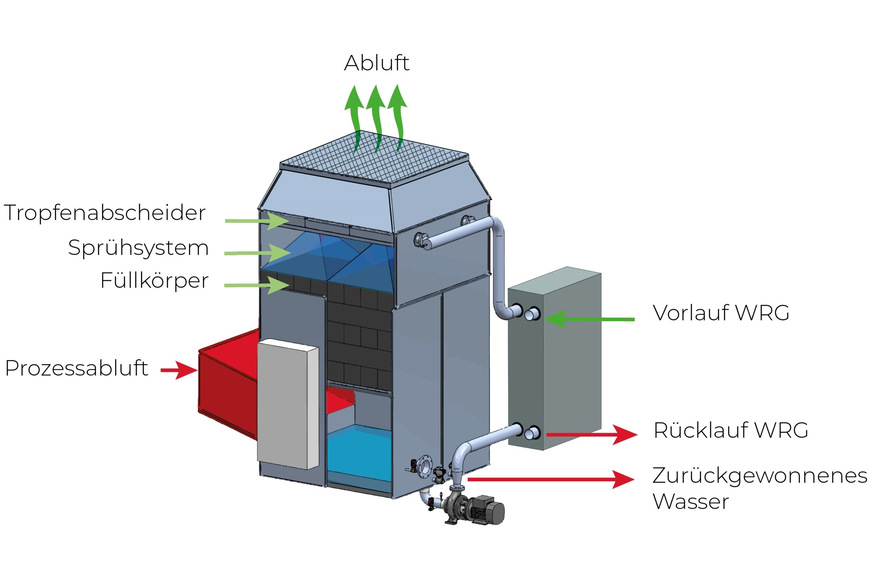 Abluft

Tropfenabscheider

Sprühsystem

Füllkörper

Prozessabluft

Vorlauf WRG

Rücklauf WRG

Zurückgewonnenes Wasser