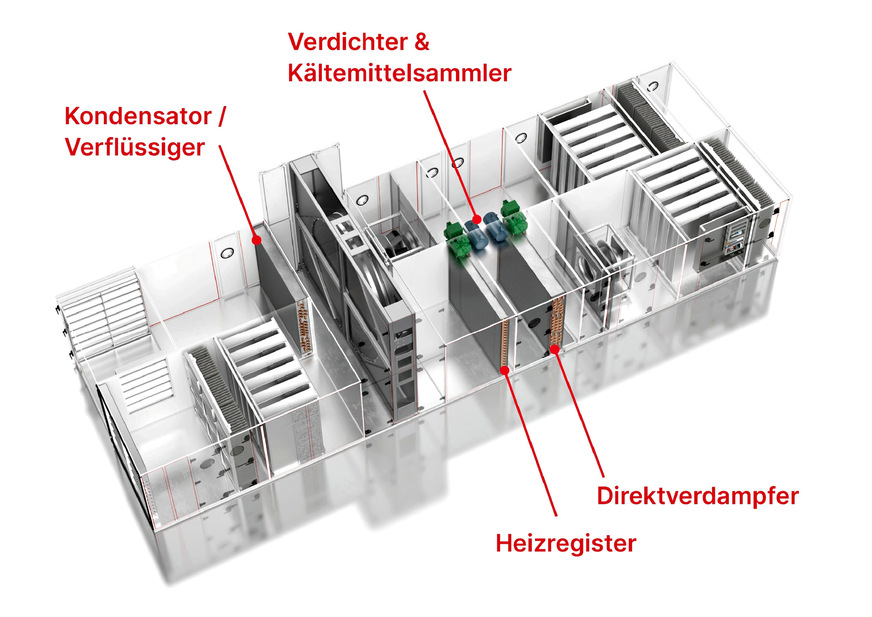 Verdichter &
Kältemittelsammler

Kondensator /
Verflüssiger

Direktverdampfer

Heizregister