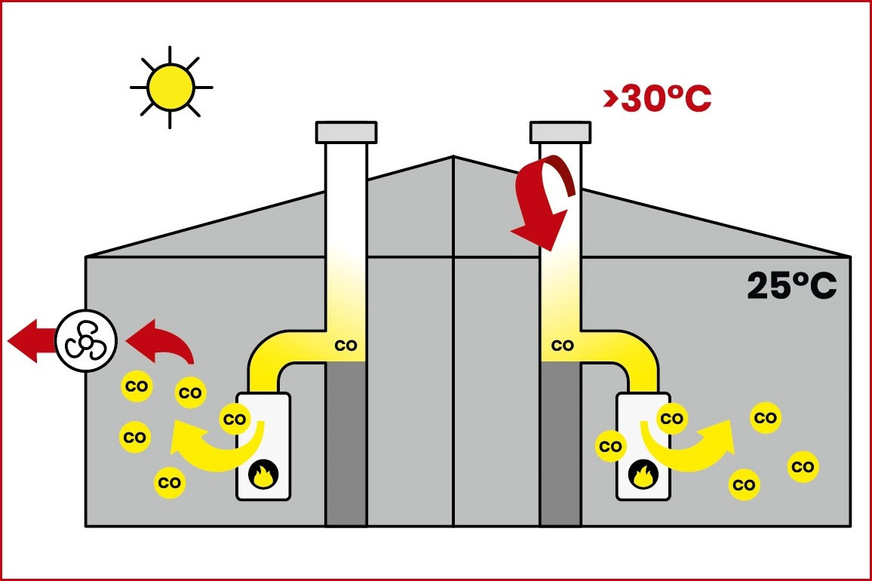 >30ºC

25ºC

CO

CO

CO

CO

CO

CO

CO

CO

CO

CO

CO

CO