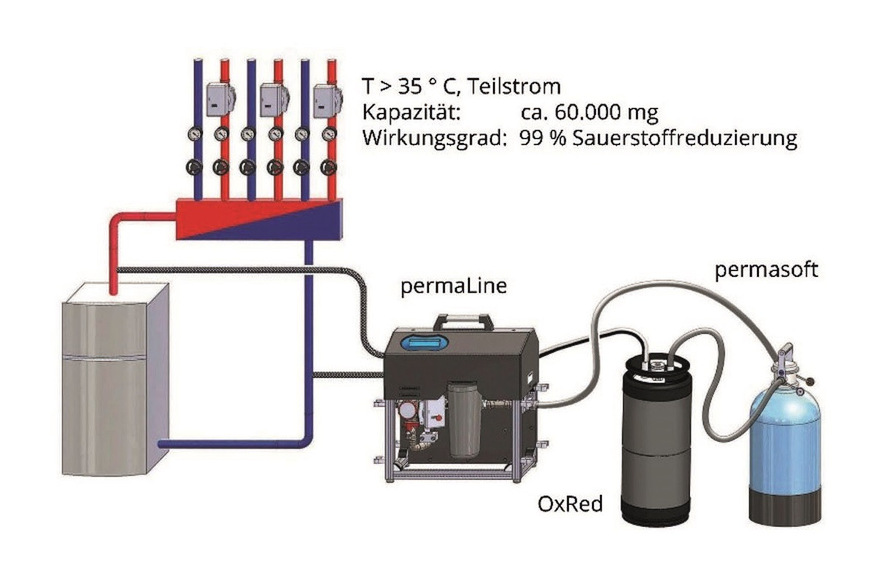 T > 35 ° C, Teilstrom
Kapazität: ca. 60.000 mg
Wirkungsgrad: 99 % Sauerstoffreduzierung

permaLine

permasoft

OxRed