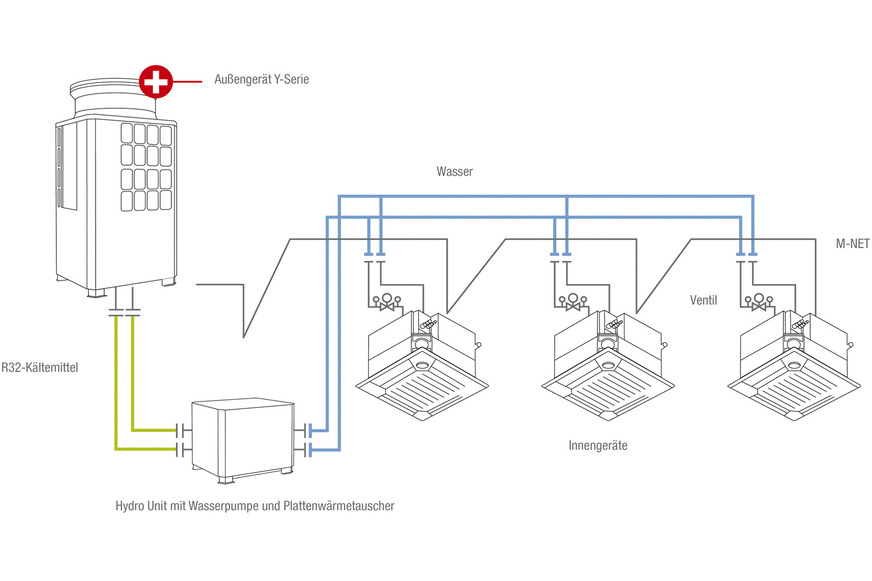 Außengerät Y-Serie

Wasser

M-NET

Ventil

R32-Kältemittel

Innengeräte

Hydro Unit mit Wasserpumpe und Plattenwärmetauscher