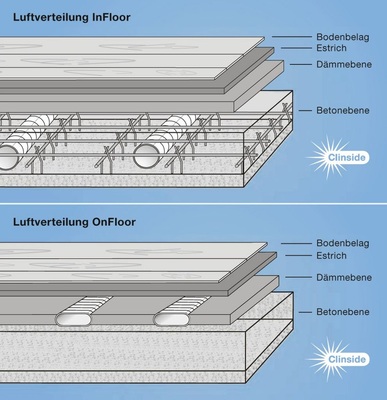 Luftverteilung InFloor

Bodenbelag
Estrich
Dämmebene
Betonebene

Clinside

Luftverteilung OnFloor

Bodenbelag
Estrich
Dämmebene
Betonebene

Clinside