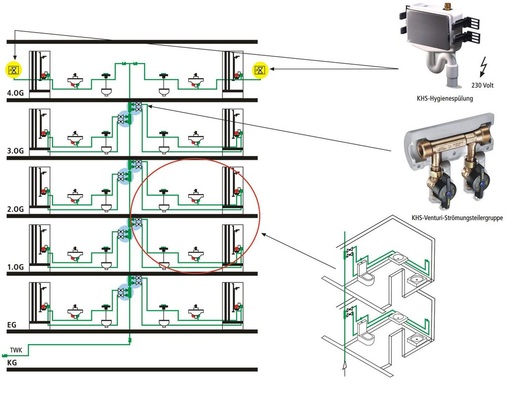 4.OG
3.OG
2.OG
1.OG
EG
TWK
KG
230 Volt
KHS-Hygienespülung
KHS-Venturi-Strömungsteilergruppe