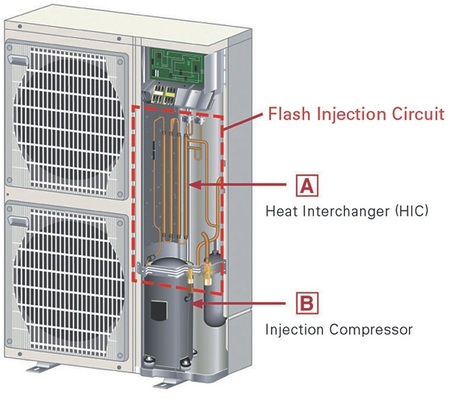 Flash Injection Circuit

A

Heat Interchanger (HIC)

B

Injection Compressor