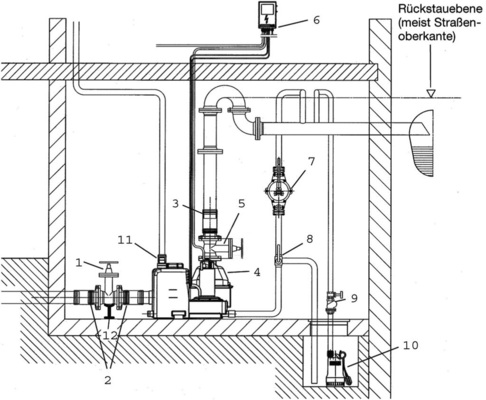 Rückstauebene (meist Straßenoberkante)

6

7

3

5

11

8

1

4

9

12

10

2