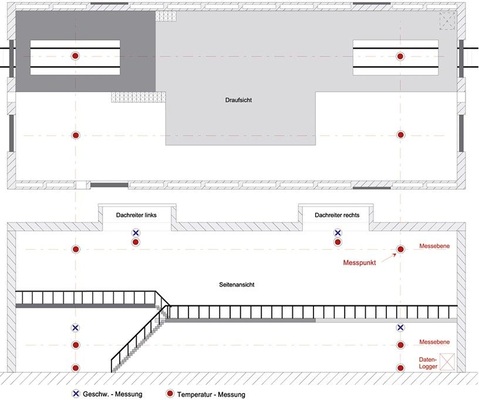 Draufsicht

Dachreiter links

Dachreiter rechts

Messebene

Messpunkt

Seitenansicht

Messebene

Daten-Logger

Geschw. - Messung

Temperatur - Messung