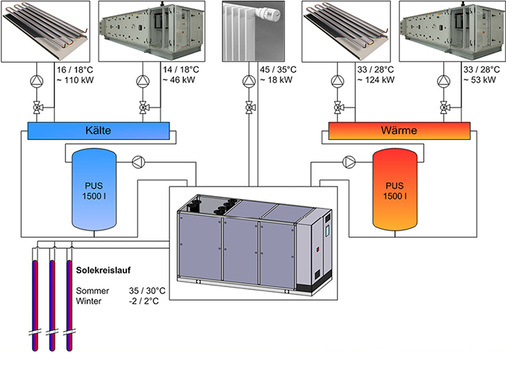 16 / 18°C
~ 110 kW

14 / 18°C
~ 46 kW

45 / 35°C
~ 18 kW

33 / 28°C
~ 124 kW

33 / 28°C
~ 53 kW

Kälte

Wärme

PUS
1500 l

PUS
1500 l

Solekreislauf

Sommer 35 / 30°C
Winter -2 / 2°C