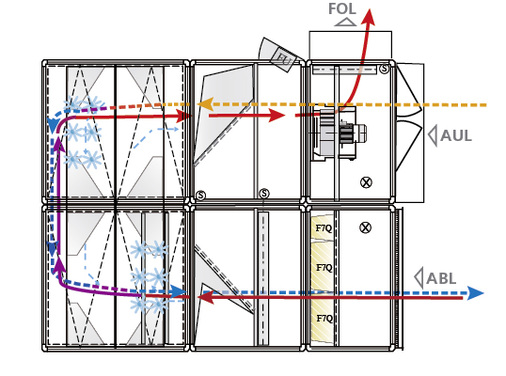 FOL

FU

S

AUL

S

S

F7Q

F7Q

F7Q

ABL