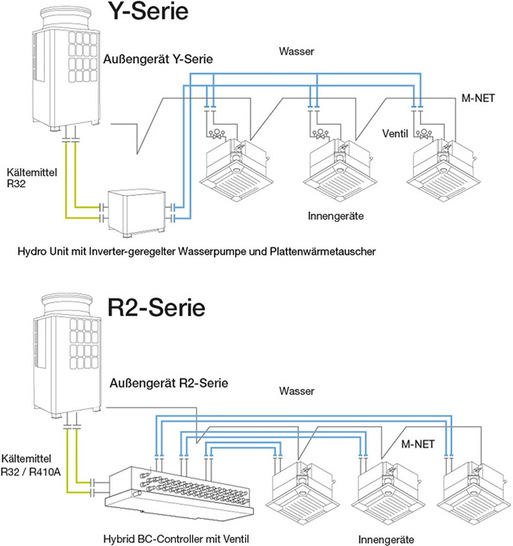 Y-Serie

Außengerät Y-Serie

Wasser

M-NET

Ventil

Kältemittel R32

Innengeräte

Hydro Unit mit Inverter-geregelter Wasserpumpe und Plattenwärmetauscher

R2-Serie

Außengerät R2-Serie

Wasser

M-NET

Kältemittel R32 / R410A

Hybrid BC-Controller mit Ventil

Innengeräte