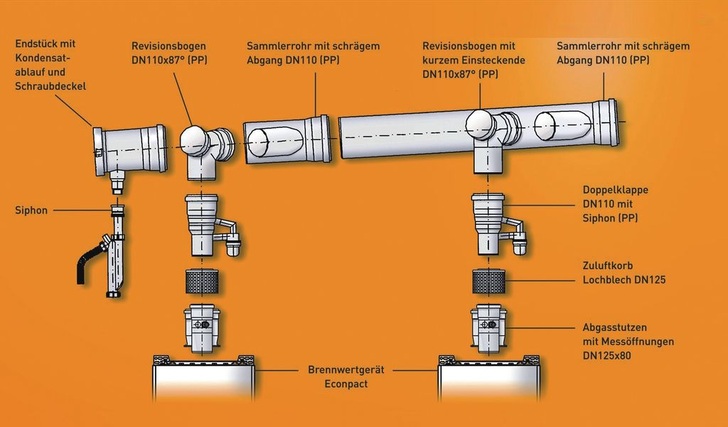 Endstück mit Kondensatablauf und Schraubdeckel

Revisionsbogen DN110x87° (PP)

Sammlerrohr mit schrägem Abgang DN110 (PP)

Revisionsbogen mit kurzem Einsteckende DN110x87° (PP)

Sammlerrohr mit schrägem Abgang DN110 (PP)

Siphon

Doppelklappe DN110 mit Siphon (PP)

Zuluftkorb Lochblech DN125

Abgasstutzen mit Messöffnungen DN125x80

Brennwertgerät Econpact