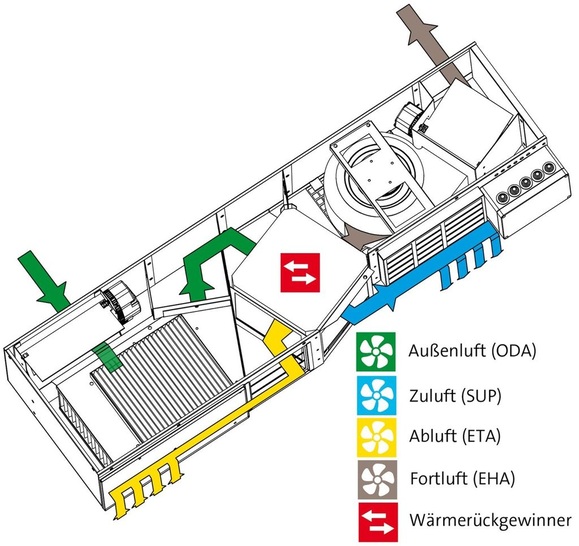 Außenluft (ODA)
Zuluft (SUP)
Abluft (ETA)
Fortluft (EHA)
Wärmerückgewinner