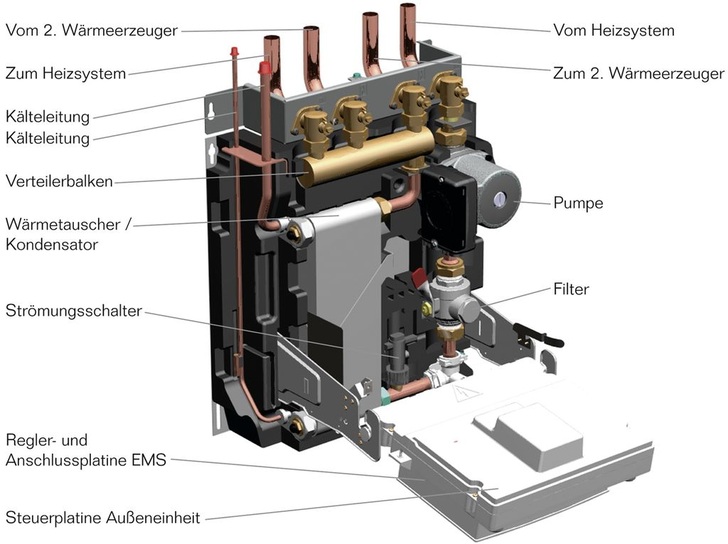 Vom 2. Wärmeerzeuger
Zum Heizsystem
Kälteleitung
Kälteleitung
Verteilerbalken
Wärmetauscher / Kondensator
Strömungsschalter
Regler- und Anschlussplatine EMS
Steuerplatine Außeneinheit
Vom Heizsystem
Zum 2. Wärmeerzeuger
Pumpe
Filter