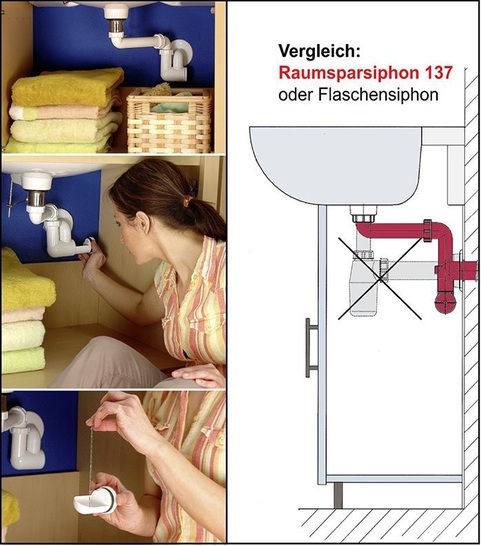 Vergleich:
Raumsparsiphon 137
oder Flaschensiphon