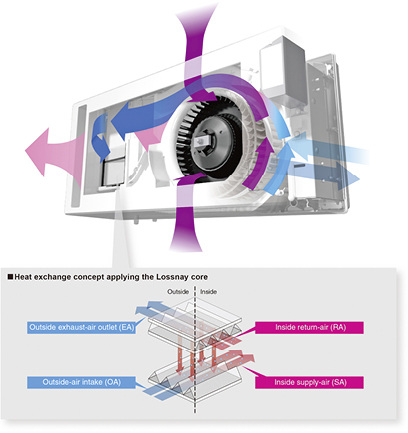 ■Heat exchange concept applying the Lossnay core

Outside

Inside

Outside exhaust-air outlet (EA)

Inside return-air (RA)

Outside-air intake (OA)

Inside supply-air (SA)