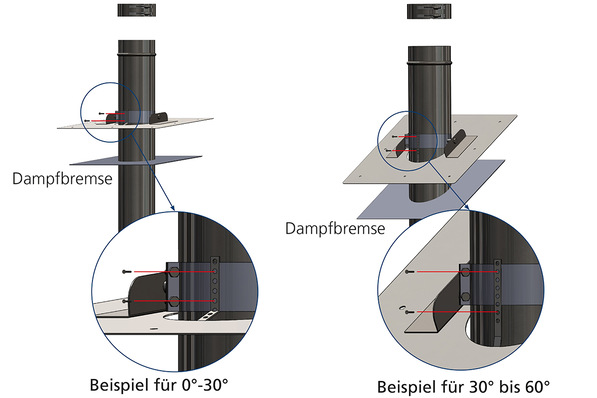 Dampfbremse

Beispiel für 0°-30°

Dampfbremse

Beispiel für 30° bis 60°