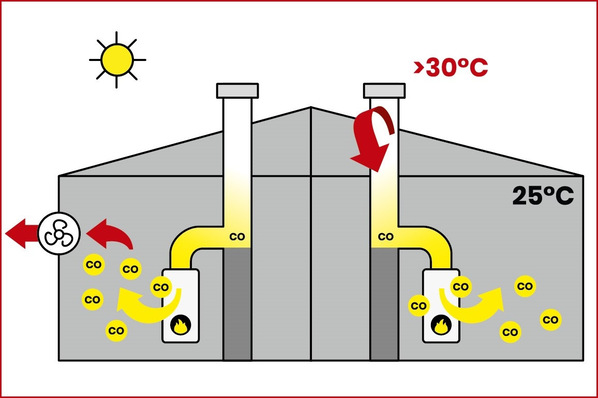 >30ºC

25ºC

CO

CO

CO

CO

CO

CO

CO

CO

CO

CO

CO

CO