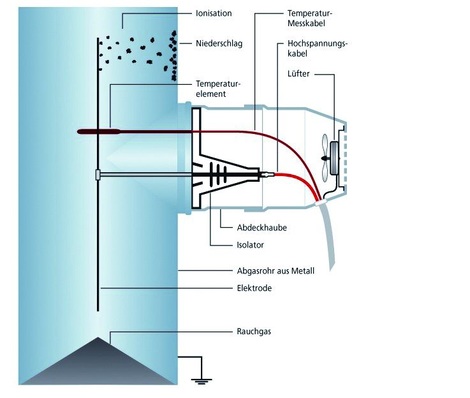 Ionisation

Niederschlag

Temperaturelement

Temperatur-Messkabel

Hochspannungskabel

Lüfter

Abdeckhaube

Isolator

Abgasrohr aus Metall

Elektrode

Rauchgas