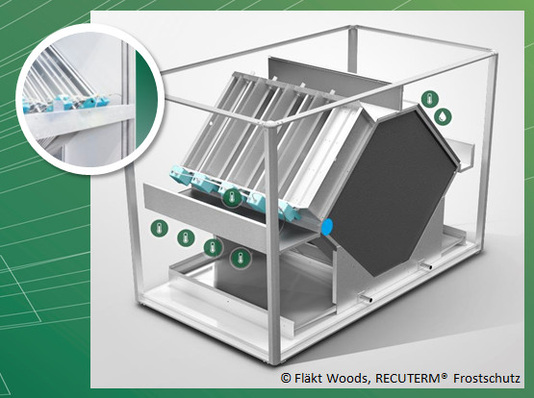 © Fläkt Woods, RECUTERM® Frostschutz