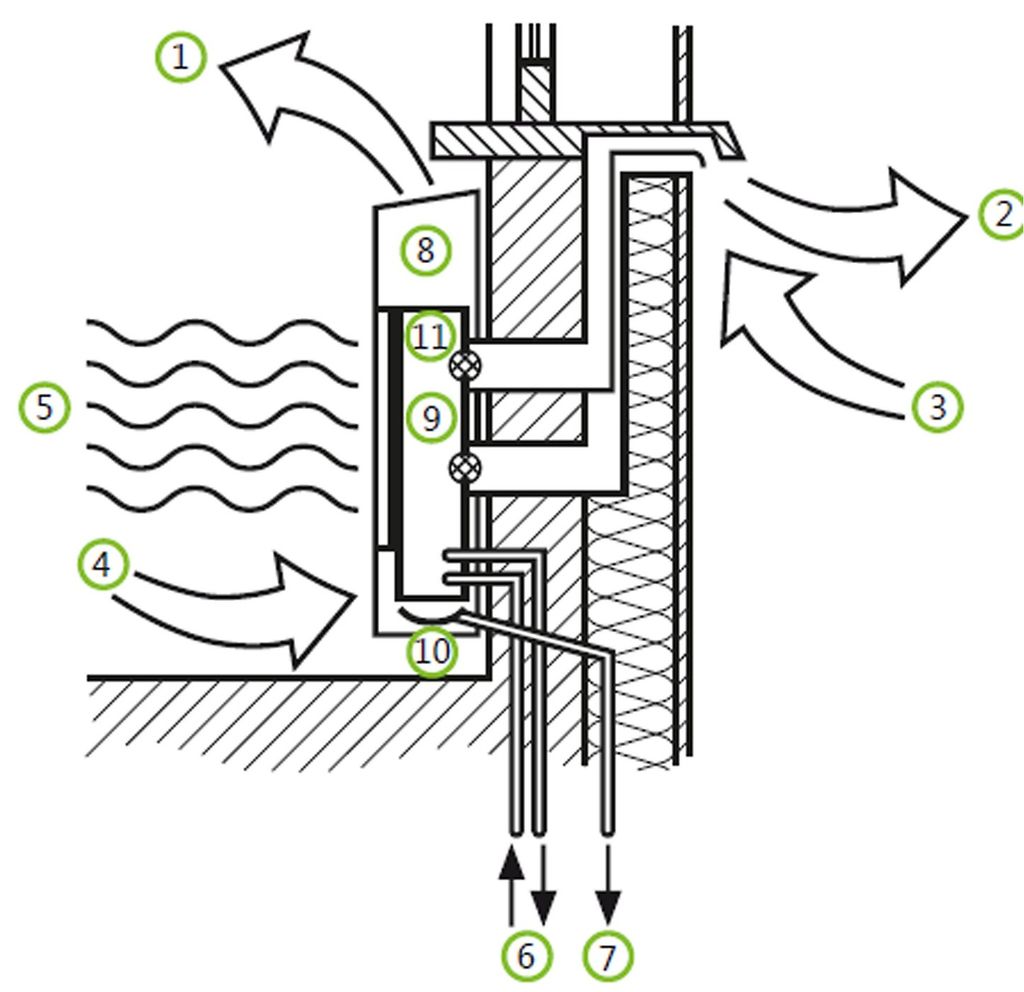 1
2
8
11
5
9
3
4
10
6
7