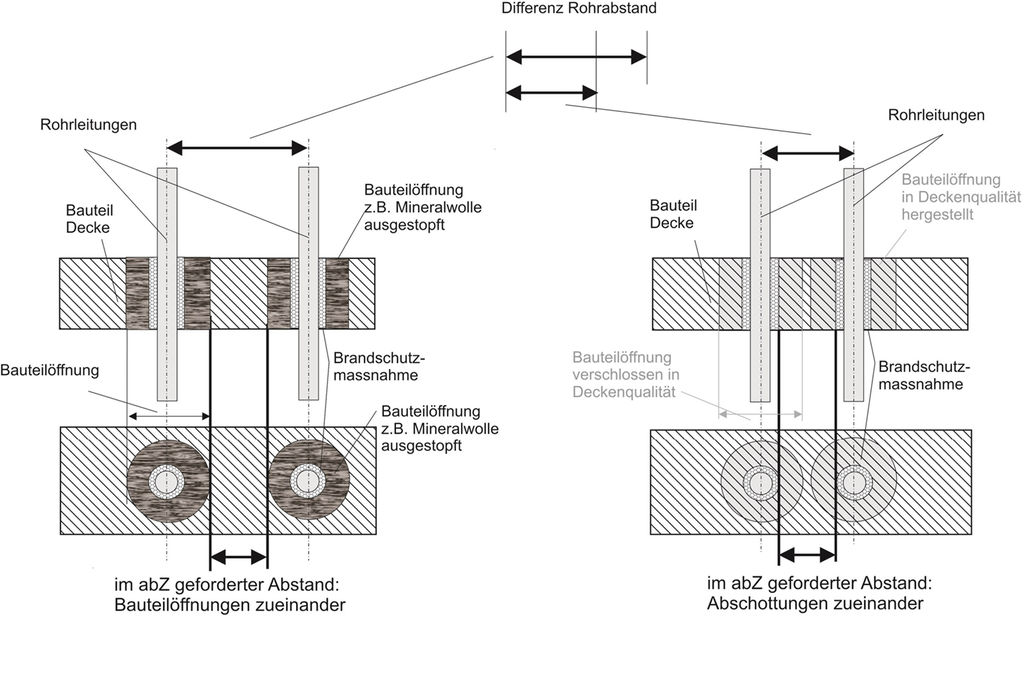 Differenz Rohrabstand

Rohrleitungen

Bauteil Decke

Bauteilöffnung z.B. Mineralwolle ausgestopft

Bauteilöffnung

Brandschutzmassnahme

Bauteilöffnung z.B. Mineralwolle ausgestopft

im abZ geforderter Abstand: Bauteilöffnungen zueinander

Rohrleitungen

Bauteil Decke

Bauteilöffnung in Deckenqualität hergestellt

Bauteilöffnung verschlossen in Deckenqualität

Brandschutzmassnahme

im abZ geforderter Abstand: Abschottungen zueinander