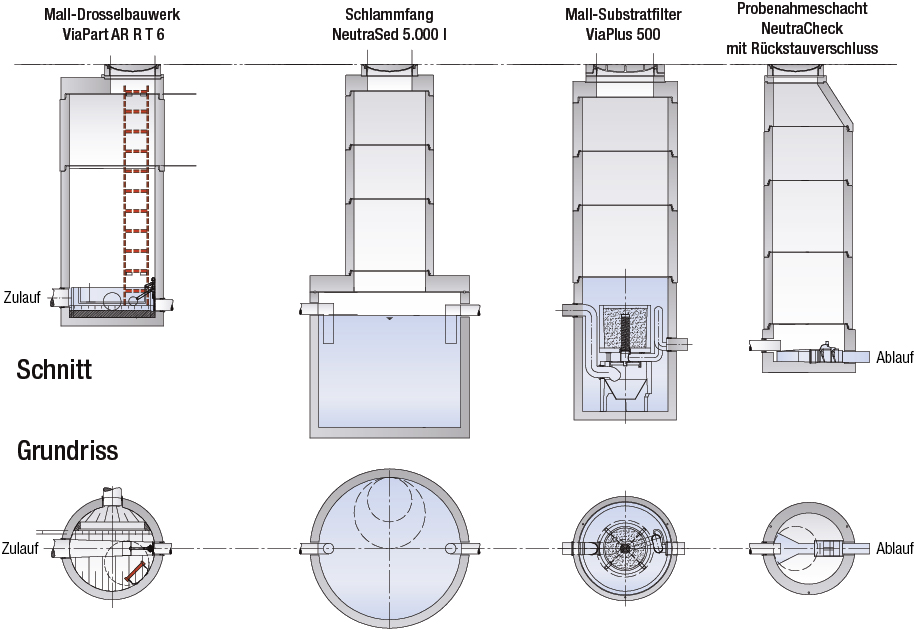 Mall-Drosselbauwerk
ViaPart AR R T 6

Schlammfang
NeutraSed 5.000 l

Mall-Substratfilter
ViaPlus 500

Probenahmeschacht
NeutraCheck
mit Rückstauverschluss

Zulauf

Ablauf

Schnitt

Grundriss

Zulauf

Ablauf